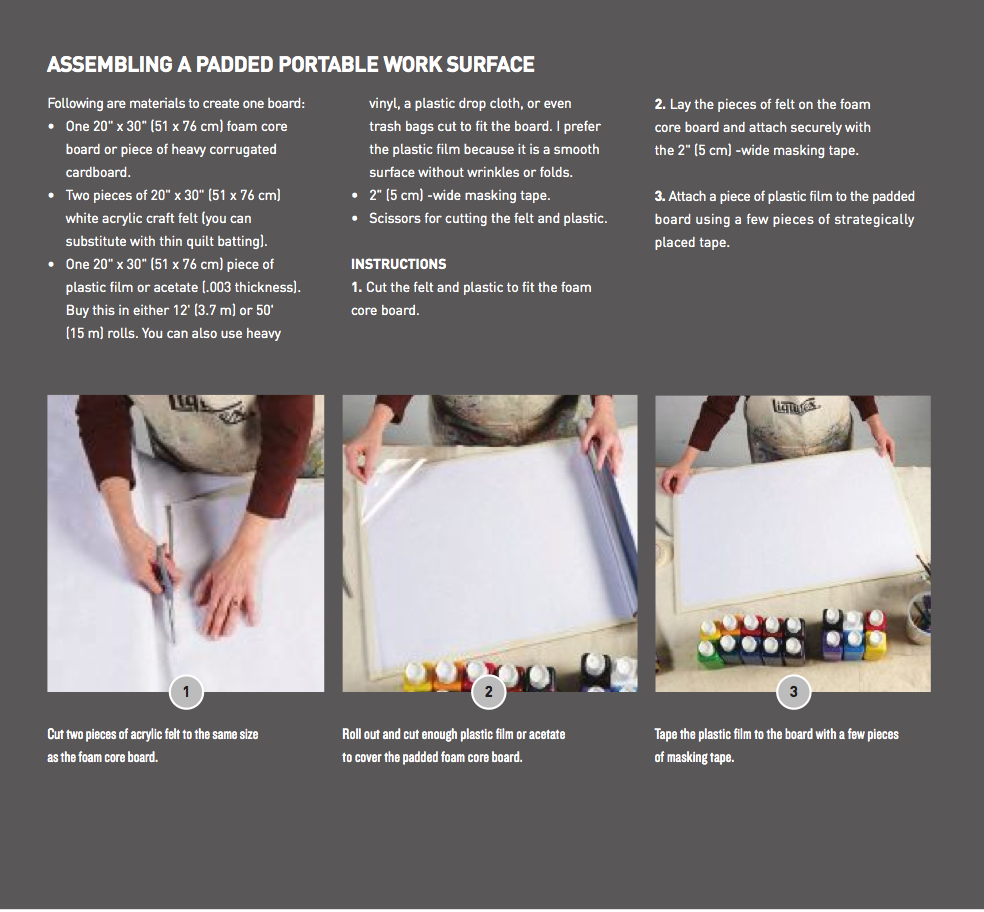 ASSEMBLING A PADDED PORTABLE WORK SURFACE

Following are materials to create one board:
• One 20" x 30" (51 x 76 cm) foam core board or piece of heavy corrugated cardboard.
• Two pieces of 20" x 30" (51 x 76 cm) white acrylic craft felt (you can substitute with thin quilt batting).
• One 20" x 30" (51 x 76 cm) piece of plastic film or acetate (.003 thickness). Buy this in either 12' (3.7 m) or 50' (15 m) rolls. You can also use heavy vinyl, a plastic drop cloth, or even trash bags cut to fit the board. I prefer the plastic film because it is a smooth surface without wrinkles or folds.
• 2" (5 cm) -wide masking tape.
• Scissors for cutting the felt and plastic.

INSTRUCTIONS
1. Cut the felt and plastic to fit the foam core board.

2. Lay the pieces of felt on the foam core board and attach securely with the 2" (5 cm) -wide masking tape.

3. Attach a piece of plastic film to the padded board using a few pieces of strategically placed tape.

1

Cut two pieces of acrylic felt to the same size as the foam core board.

2

Roll out and cut enough plastic film or acetate to cover the padded foam core board.

3

Tape the plastic film to the board with a few pieces of masking tape.